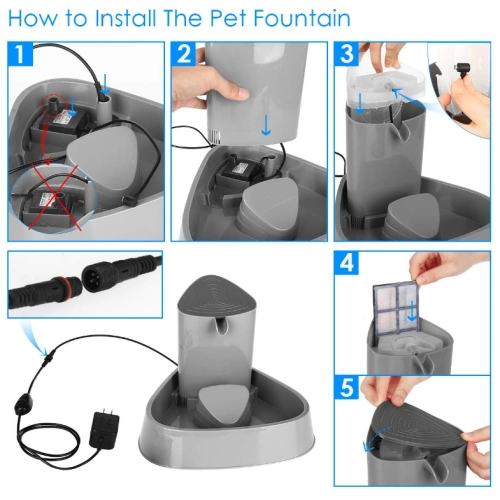 How to Install The Pet Fountain

1

2

3

4

5