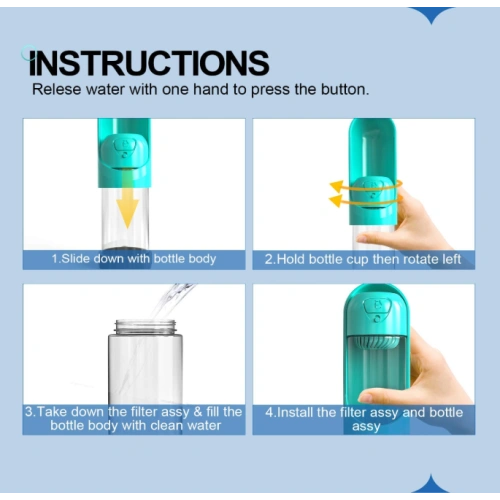 INSTRUCTIONS
Relese water with one hand to press the button.

1.Slide down with bottle body

2.Hold bottle cup then rotate left

3.Take down the filter assy & fill the bottle body with clean water

4.Install the filter assy and bottle assy