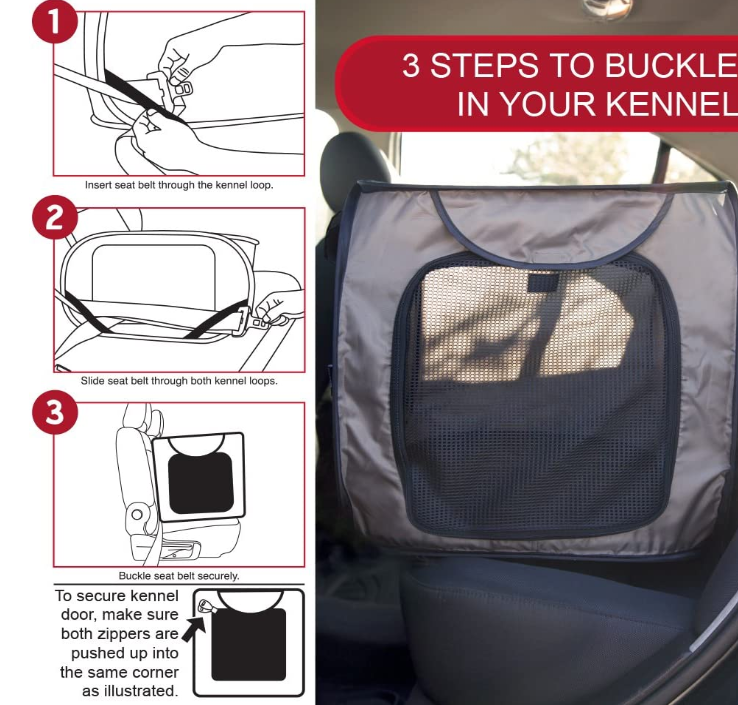 1

Insert seat belt through the kennel loop.

2

Slide seat belt through both kennel loops.

3

Buckle seat belt securely.

To secure kennel door, make sure both zippers are pushed up into the same corner as illustrated.

3 STEPS TO BUCKLE IN YOUR KENNEL