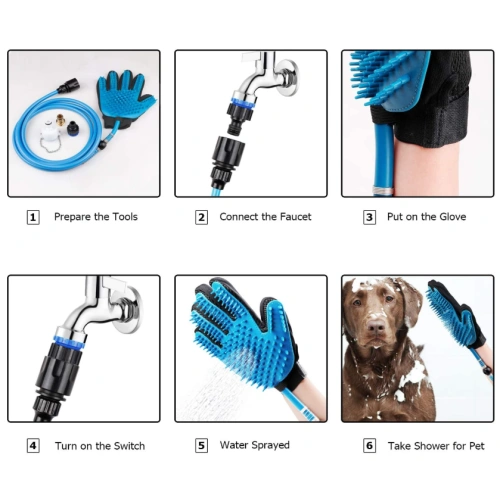 1 Prepare the Tools

2 Connect the Faucet

3 Put on the Glove

4 Turn on the Switch

5 Water Sprayed

6 Take Shower for Pet