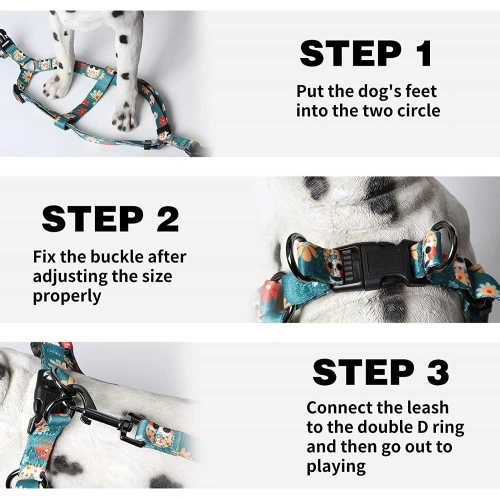 STEP 1

Put the dog's feet into the two circle

STEP 2

Fix the buckle after adjusting the size properly

STEP 3

Connect the leash to the double D ring and then go out to playing