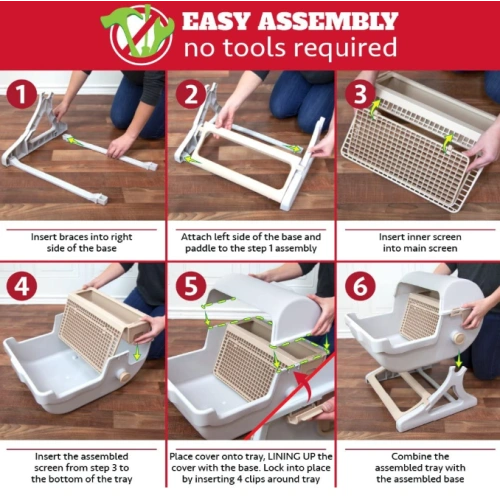 EASY ASSEMBLY
no tools required

1

Insert braces into right side of the base

2

Attach left side of the base and paddle to the step 1 assembly

3

Insert inner screen into main screen

4

Insert the assembled screen from step 3 to the bottom of the tray

5

Place cover onto tray, LINING UP the cover with the base. Lock into place by inserting 4 clips around tray

6

Combine the assembled tray with the assembled base