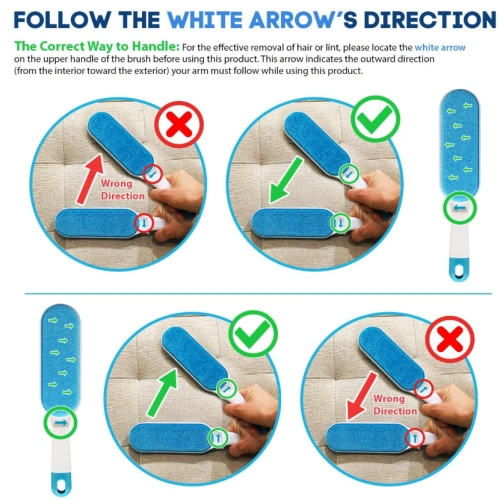 FOLLOW THE WHITE ARROW'S DIRECTION

The Correct Way to Handle: For the effective removal of hair or lint, please locate the white arrow on the upper handle of the brush before using this product. This arrow indicates the outward direction (from the interior toward the exterior) your arm must follow while using this product.

Wrong Direction

Wrong Direction