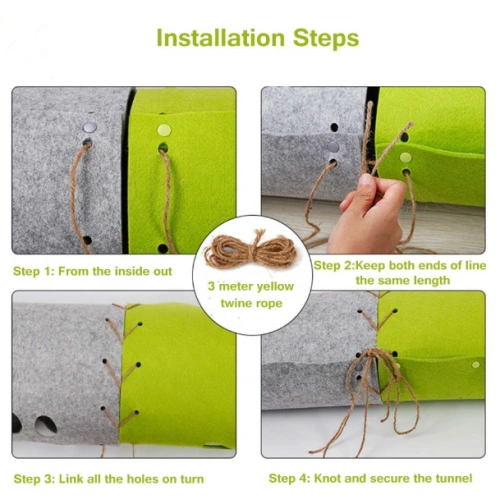 Installation Steps

Step 1: From the inside out

3 meter yellow twine rope

Step 2:Keep both ends of line the same length

Step 3: Link all the holes on turn

Step 4: Knot and secure the tunnel