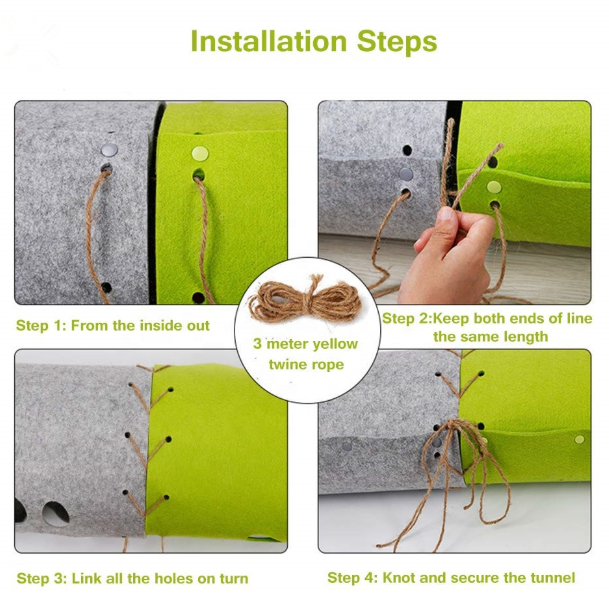 Installation Steps

Step 1: From the inside out

Step 2:Keep both ends of line the same length

3 meter yellow twine rope

Step 3: Link all the holes on turn

Step 4: Knot and secure the tunnel